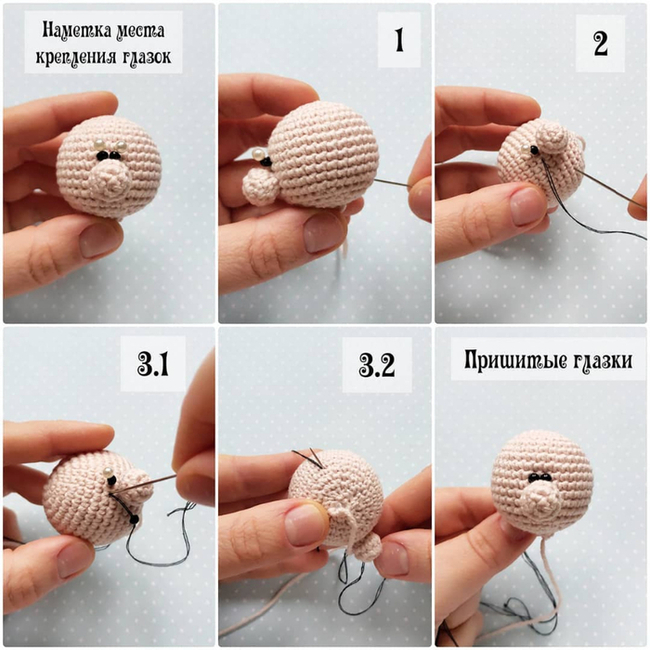 Наметка места крепления глазок

1

2

3.1

3.2

Пришитые глазки