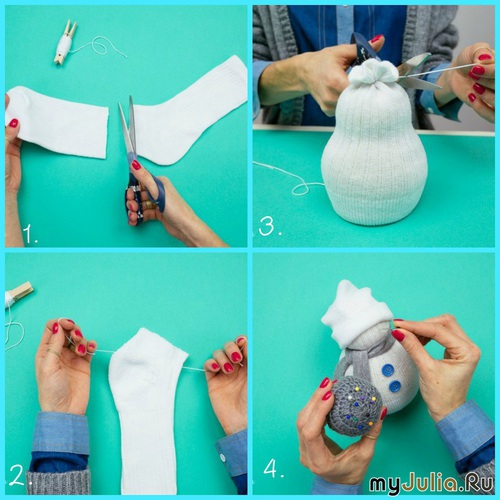 1.

3.

2.

4.

myJulia.Ru