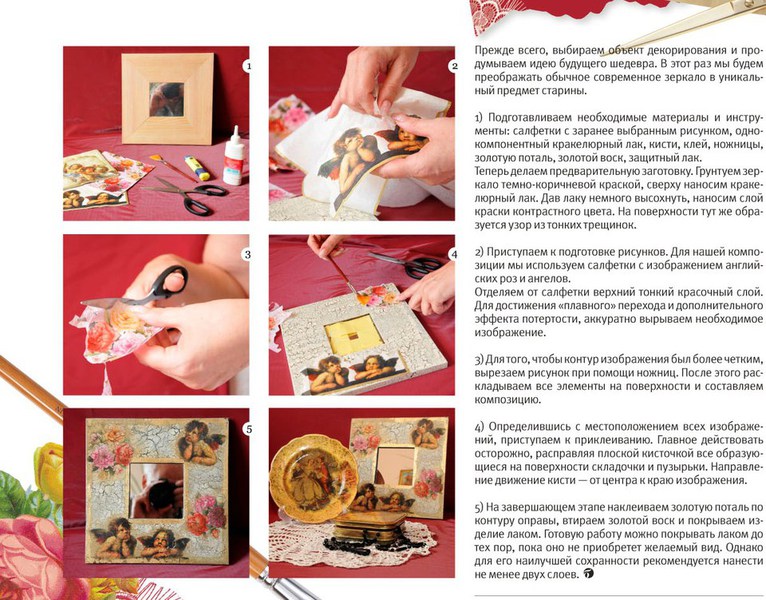 1

2

3

4

5

Прежде всего, выбираем объект декорирования и продумываем идею будущего шедевра. В этот раз мы будем преображать обычное современное зеркало в уникальный предмет старины.

1) Подготавливаем необходимые материалы и инструменты: салфетки с заранее выбранным рисунком, однокомпонентный кракелюрный лак, кисти, клей, ножницы, золотую поталь, золотой воск, защитный лак.
Теперь делаем предварительную заготовку. Грунтуем зеркало темно-коричневой краской, сверху наносим кракелюрный лак. Дав лаку немного высохнуть, наносим слой краски контрастного цвета. На поверхности тут же образуется узор из тонких трещинок.

2) Приступаем к подготовке рисунков. Для нашей композиции мы используем салфетки с изображением английских роз и ангелов.
Отделяем от салфетки верхний тонкий красочный слой. Для достижения «плавного» перехода и дополнительного эффекта потертости, аккуратно вырываем необходимое изображение.

3) Для того, чтобы контур изображения был более четким, вырезаем рисунок при помощи ножниц. После этого раскладываем все элементы на поверхности и составляем композицию.

4) Определившись с местоположением всех изображений, приступаем к приклеиванию. Главное действовать осторожно, расправляя плоской кисточкой все образующиеся на поверхности складочки и пузырьки. Направление движение кисти — от центра к краю изображения.

5) На завершающем этапе наклеиваем золотую поталь по контуру оправы, втираем золотой воск и покрываем изделие лаком. Готовую работу можно покрывать лаком до тех пор, пока оно не приобретет желаемый вид. Однако для его наилучшей сохранности рекомендуется нанести не менее двух слоев.