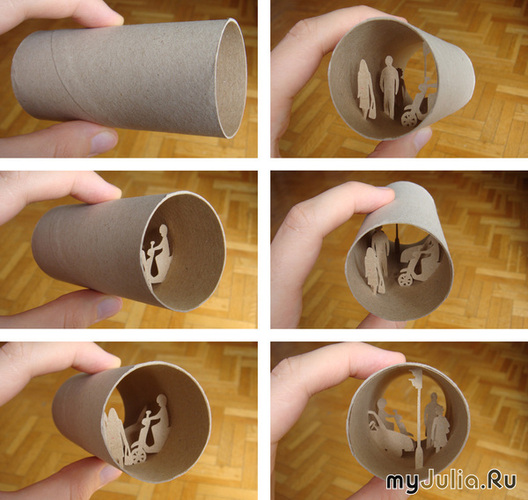 myJulia.Ru