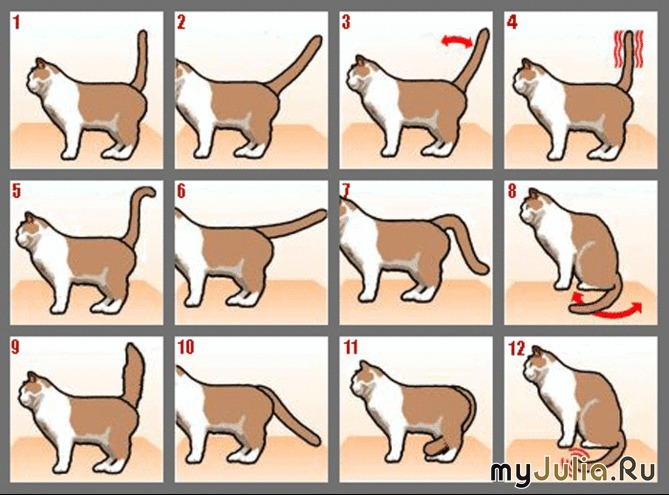 1

2

3

4

5

6

7

8

9

10

11

12

myJulia.Ru