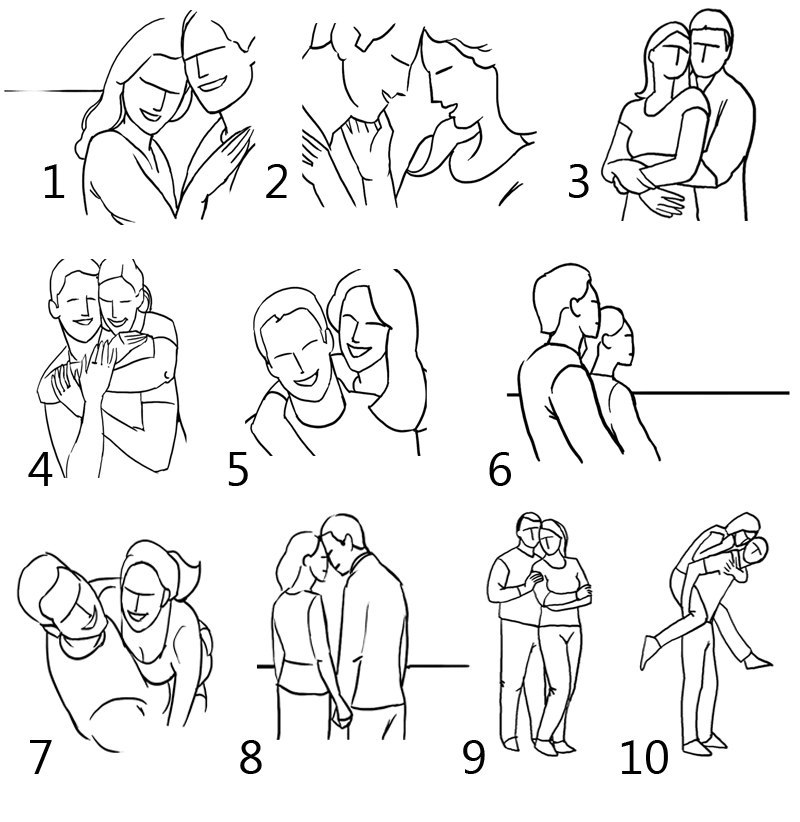 1 2 3

4 5 6

7 8 9 10