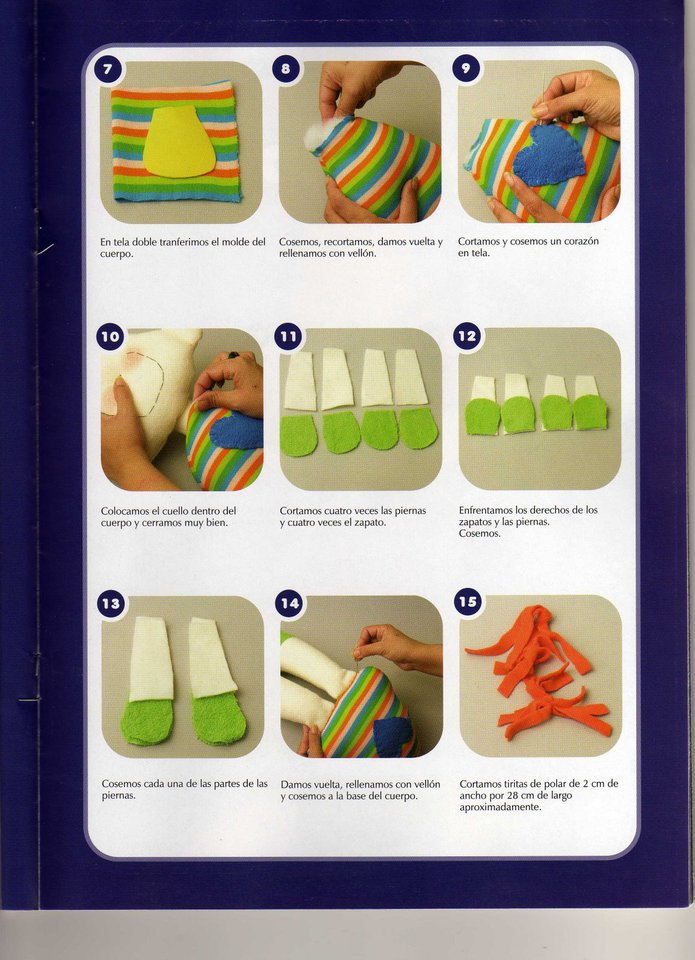 7

En tela doble tranferimos el molde del cuerpo.

8

Cosemos, recortamos, damos vuelta y rellenamos con vellón.

9

Cortamos y cosemos un corazón en tela.

10

Colocamos el cuello dentro del cuerpo y cerramos muy bien.

11

Cortamos cuatro veces las piernas y cuatro veces el zapato.

12

Enfrentamos los derechos de los zapatos y las piernas. Cosemos.

13

Cosemos cada una de las partes de las piernas.

14

Damos vuelta, rellenamos con vellón y cosemos a la base del cuerpo.

15

Cortamos tiritas de polar de 2 cm de ancho por 28 cm de largo aproximadamente.