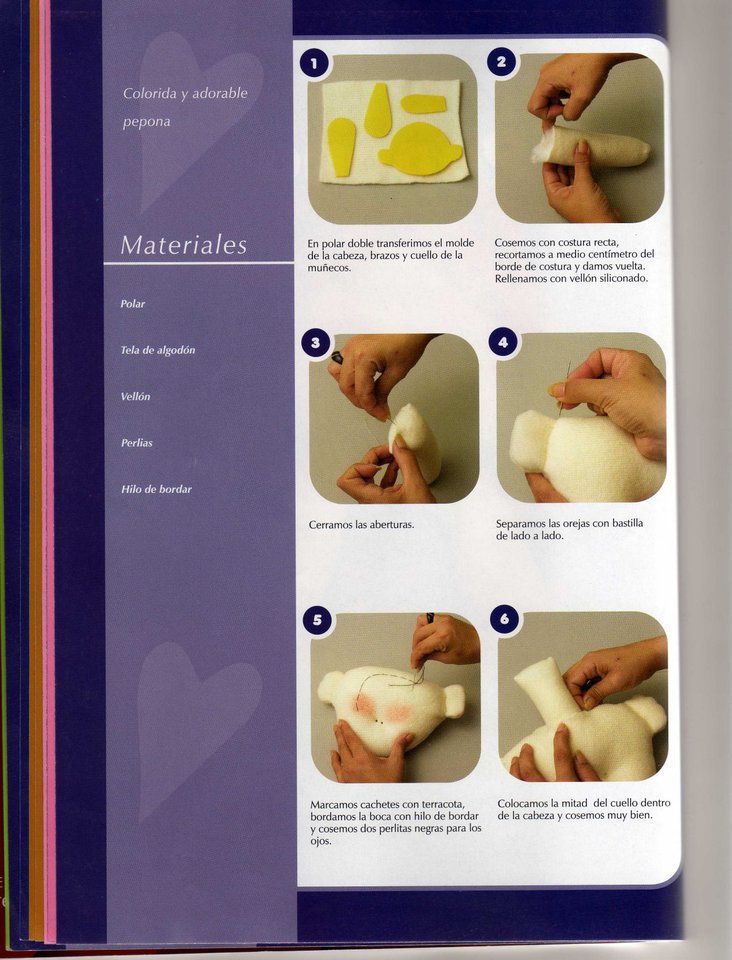 Colorida y adorable pepona

Materiales

Polar

Tela de algodón

Vellón

Perlias

Hilo de bordar

1

En polar doble transferimos el molde de la cabeza, brazos y cuello de la muñecos.

2

Cosemos con costura recta, recortamos a medio centímetro del borde de costura y damos vuelta. Rellenamos con vellón siliconado.

3

Cerramos las aberturas.

4

Separamos las orejas con bastilla de lado a lado.

5

Marcamos cachetes con terracota, bordamos la boca con hilo de bordar y cosemos dos perlitas negras para los ojos.

6

Colocamos la mitad del cuello dentro de la cabeza y cosemos muy bien.