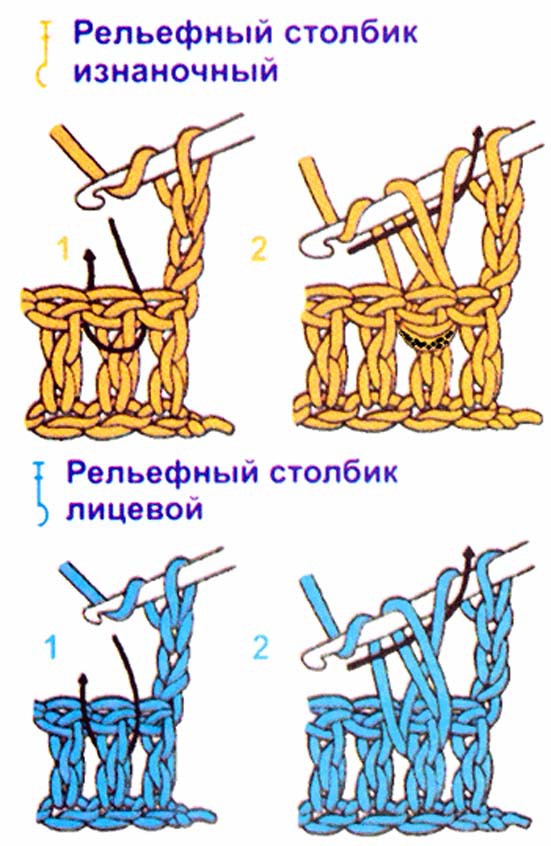 Рельефный столбик изнаночный

1

2

Рельефный столбик лицевой

1

2