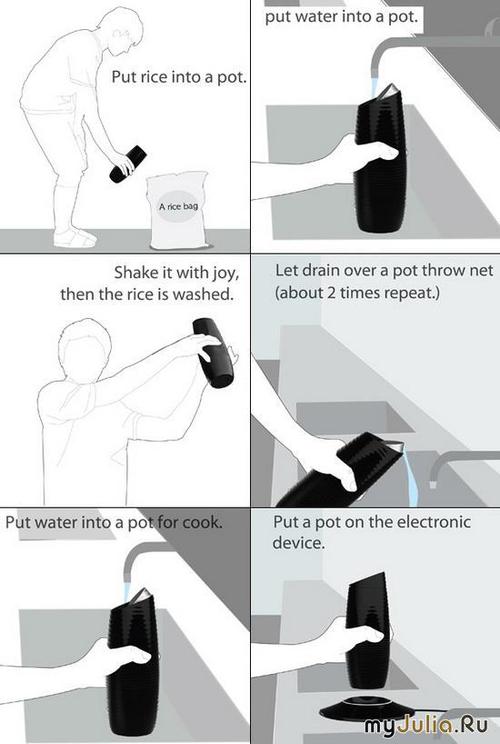 Put rice into a pot.

A rice bag

put water into a pot.

Shake it with joy, then the rice is washed.

Let drain over a pot throw net (about 2 times repeat.)

Put water into a pot for cook.

Put a pot on the electronic device.

myJulia.Ru