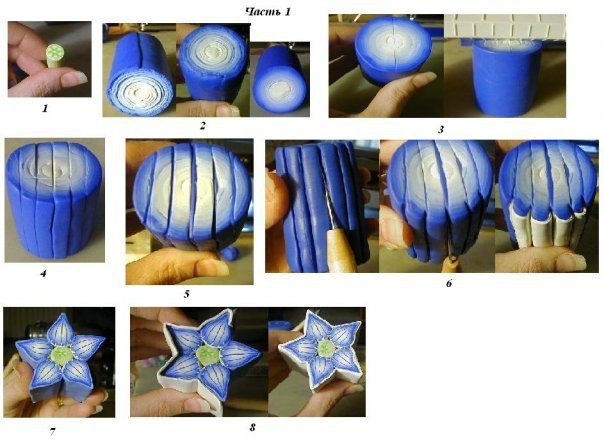 Часть 1

1

2

3

4

5

6

7

8