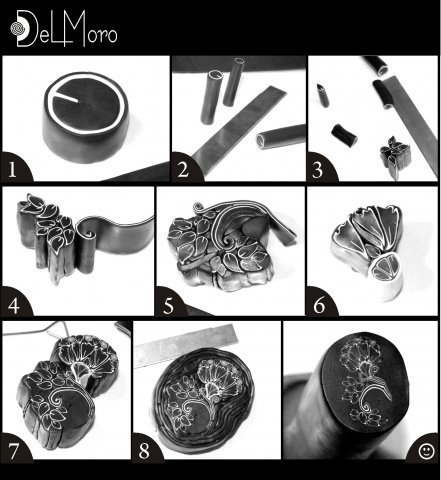 DelMoro

1

2

3

4

5

6

7

8

☺