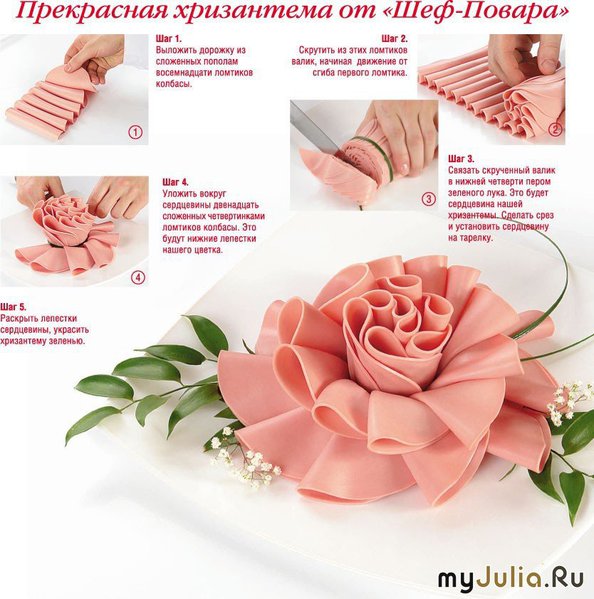 Прекрасная хризантема от «Шеф-Повара»

Шаг 1.
Выложить дорожку из сложенных пополам восемнадцати ломтиков колбасы.

1

Шаг 2.
Скрутить из этих ломтиков валик, начиная движение от сгиба первого ломтика.

2

3

Шаг 3.
Связать скрученный валик в нижней четверти пером зеленого лука. Это будет сердцевина нашей хризантемы. Сделать срез и установить сердцевину на тарелку.

Шаг 4.
Уложить вокруг сердцевины двенадцать сложенных четвертинками ломтиков колбасы. Это будут нижние лепестки нашего цветка.

4

Шаг 5.
Раскрыть лепестки сердцевины, украсить хризантему зеленью.

myJulia.Ru