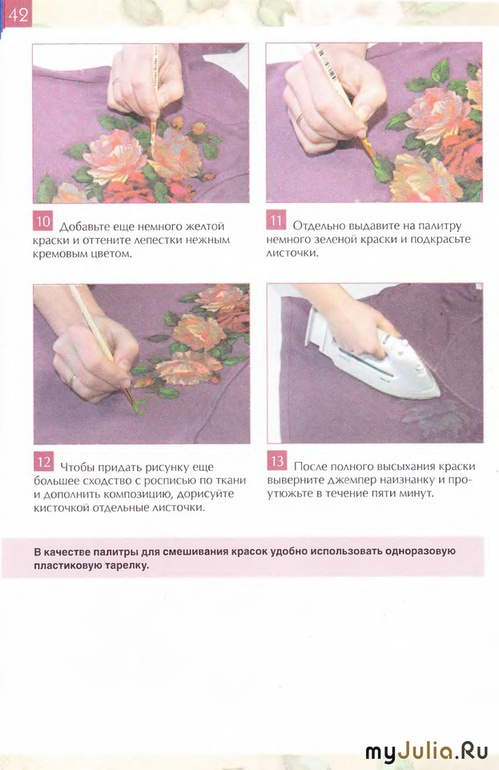 42

10 Добавьте еще немного желтой краски и оттените лепестки нежным кремовым цветом.

11 Отдельно выдавите на палитру немного зеленой краски и подкрасьте листочки.

12 Чтобы придать рисунку еще большее сходство с росписью по ткани и дополнить композицию, дорисуйте кисточкой отдельные листочки.

13 После полного высыхания краски выверните джемпер наизнанку и проутюжьте в течение пяти минут.

В качестве палитры для смешивания красок удобно использовать одноразовую пластиковую тарелку.

myJulia.Ru