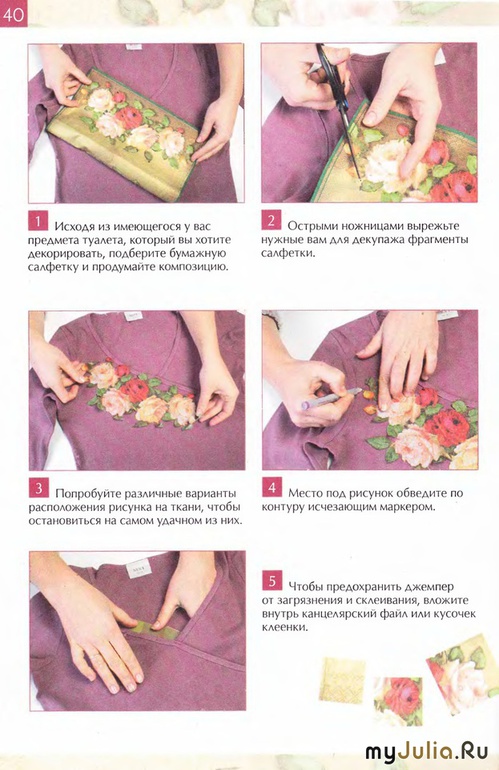 40

1 Исходя из имеющегося у вас предмета туалета, который вы хотите декорировать, подберите бумажную салфетку и продумайте композицию.

2 Острыми ножницами вырежьте нужные вам для декупажа фрагменты салфетки.

3 Попробуйте различные варианты расположения рисунка на ткани, чтобы остановиться на самом удачном из них.

4 Место под рисунок обведите по контуру исчезающим маркером.

5 Чтобы предохранить джемпер от загрязнения и склеивания, вложите внутрь канцелярский файл или кусочек клеенки.

myJulia.Ru