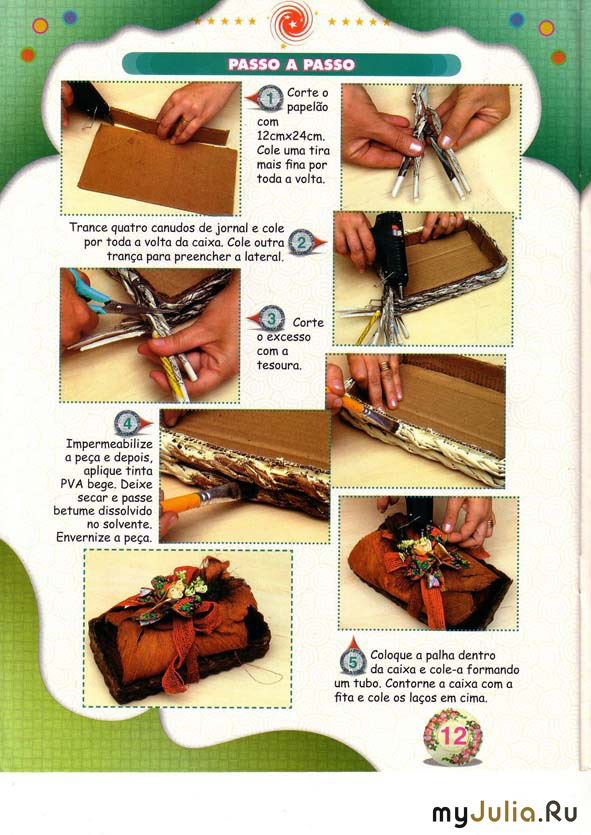 PASSO A PASSO

1 Corte o papelão com 12cmx24cm. Cole uma tira mais fina por toda a volta.

Trance quatro canudos de jornal e cole por toda a volta da caixa. Cole outra trança para preencher a lateral. 2

3 Corte o excesso com a tesoura.

4 Impermeabilize a peça e depois, aplique tinta PVA bege. Deixe secar e passe betume dissolvido no solvente. Envernize a peça.

5 Coloque a palha dentro da caixa e cole-a formando um tubo. Contorne a caixa com a fita e cole os laços em cima.

12

myJulia.Ru