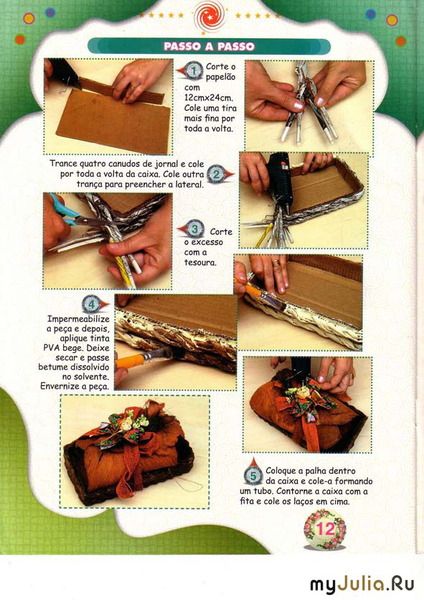 PASSO A PASSO

1 Corte o papelão com 12cmx24cm. Cole uma tira mais fina por toda a volta.

Trance quatro canudos de jornal e cole por toda a volta da caixa. Cole outra trança para preencher a lateral. 2

3 Corte o excesso com a tesoura.

4 Impermeabilize a peça e depois, aplique tinta PVA bege. Deixe secar e passe betume dissolvido no solvente. Envernize a peça.

5 Coloque a palha dentro da caixa e cole-a formando um tubo. Contorne a caixa com a fita e cole os laços em cima.

12

myJulia.Ru