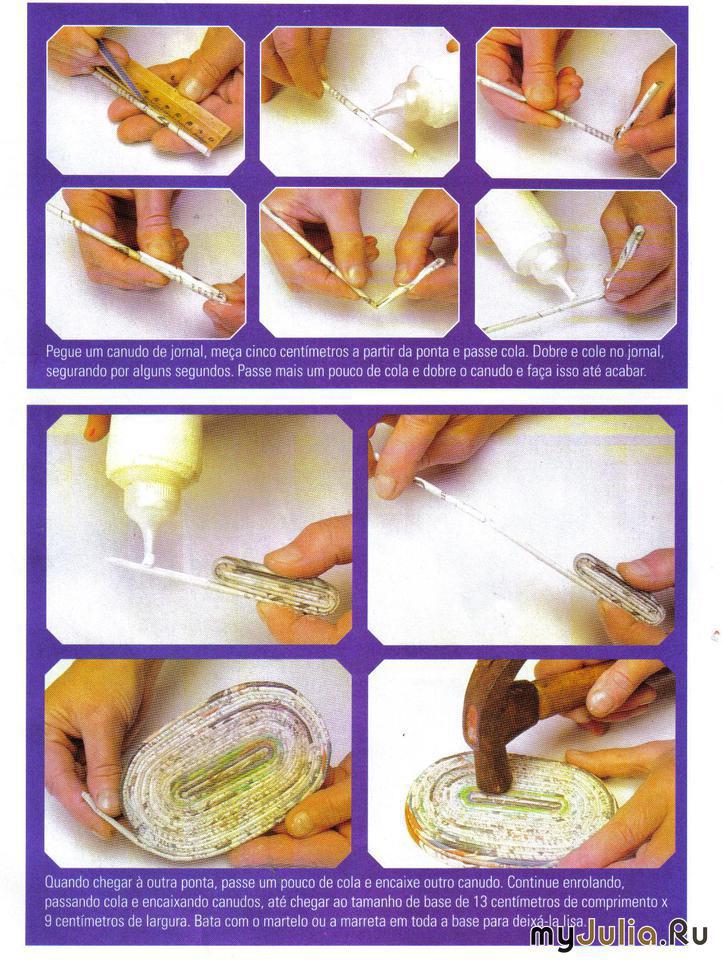 Pegue um canudo de jornal, meça cinco centímetros a partir da ponta e passe cola. Dobre e cole no jornal, segurando por alguns segundos. Passe mais um pouco de cola e dobre o canudo e faça isso até acabar.

Quando chegar à outra ponta, passe um pouco de cola e encaixe outro canudo. Continue enrolando, passando cola e encaixando canudos, até chegar ao tamanho de base de 13 centímetros de comprimento x 9 centímetros de largura. Bata com o martelo ou a marreta em toda a base para deixá-la lisa.

myJulia.Ru