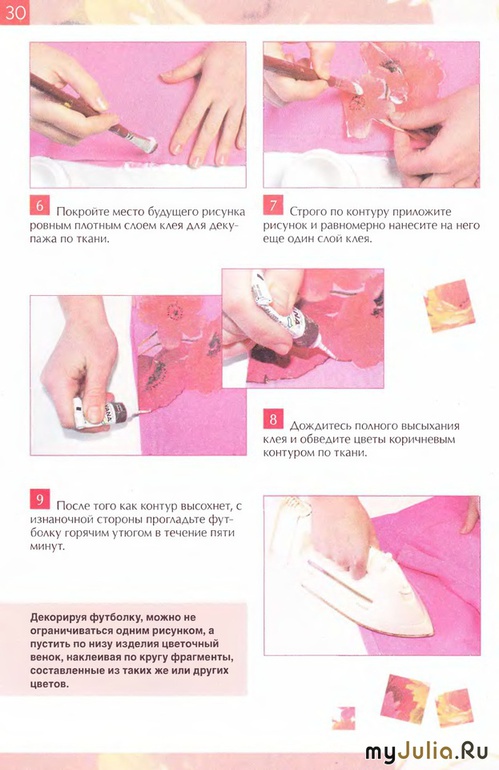 30

6 Покройте место будущего рисунка ровным плотным слоем клея для декупажа по ткани.

7 Строго по контуру приложите рисунок и равномерно нанесите на него еще один слой клея.

8 Дождитесь полного высыхания клея и обведите цветы коричневым контуром по ткани.

9 После того как контур высохнет, с изнаночной стороны прогладьте футболку горячим утюгом в течение пяти минут.

Декорируя футболку, можно не ограничиваться одним рисунком, а пустить по низу изделия цветочный венок, наклеивая по кругу фрагменты, составленные из таких же или других цветов.

myJulia.Ru