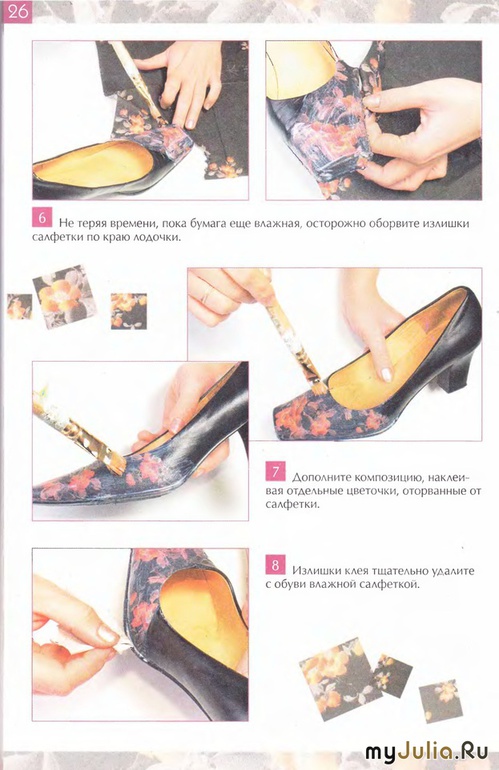 26

6 Не теряя времени, пока бумага еще влажная, осторожно оборвите излишки салфетки по краю лодочки.

7 Дополните композицию, наклеивая отдельные цветочки, оторванные от салфетки.

8 Излишки клея тщательно удалите с обуви влажной салфеткой.

myJulia.Ru