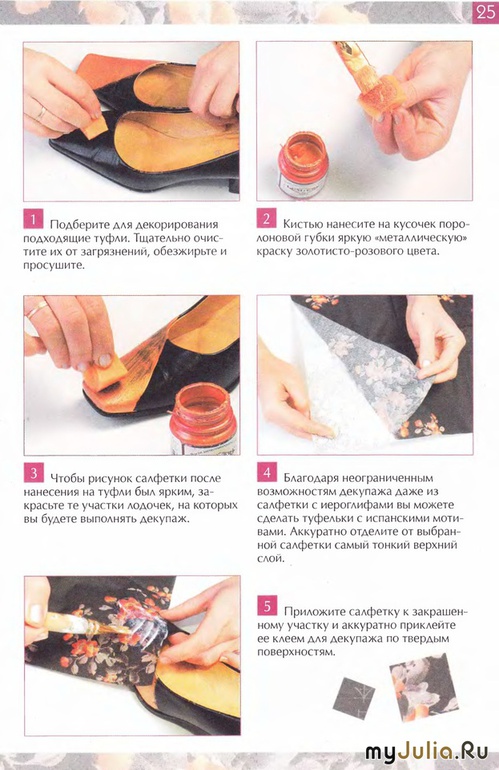 25

1 Подберите для декорирования подходящие туфли. Тщательно очистите их от загрязнений, обезжирьте и просушите.

2 Кистью нанесите на кусочек поролоновой губки яркую «металлическую» краску золотисто-розового цвета.

3 Чтобы рисунок салфетки после нанесения на туфли был ярким, закрасьте те участки лодочек, на которых вы будете выполнять декупаж.

4 Благодаря неограниченным возможностям декупажа даже из салфетки с иероглифами вы можете сделать туфельки с испанскими мотивами. Аккуратно отделите от выбранной салфетки самый тонкий верхний слой.

5 Приложите салфетку к закрашенному участку и аккуратно приклейте ее клеем для декупажа по твердым поверхностям.

myJulia.Ru