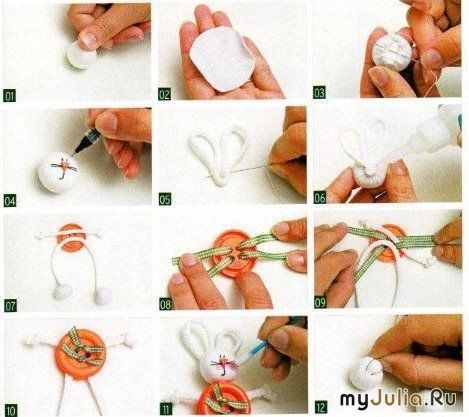 01
02
03
04
05
06
07
08
09
10
11
12
myJulia.Ru