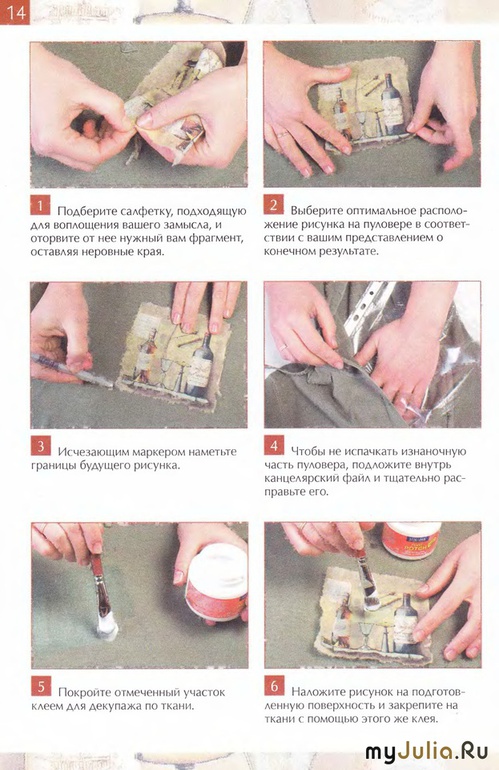 14

1 Подберите салфетку, подходящую для воплощения вашего замысла, и оторвите от нее нужный вам фрагмент, оставляя неровные края.

2 Выберите оптимальное расположение рисунка на пуловере в соответствии с вашим представлением о конечном результате.

3 Исчезающим маркером наметьте границы будущего рисунка.

4 Чтобы не испачкать изнаночную часть пуловера, подложите внутрь канцелярский файл и тщательно расправьте его.

5 Покройте отмеченный участок клеем для декупажа по ткани.

6 Наложите рисунок на подготовленную поверхность и закрепите на ткани с помощью этого же клея.

myJulia.Ru