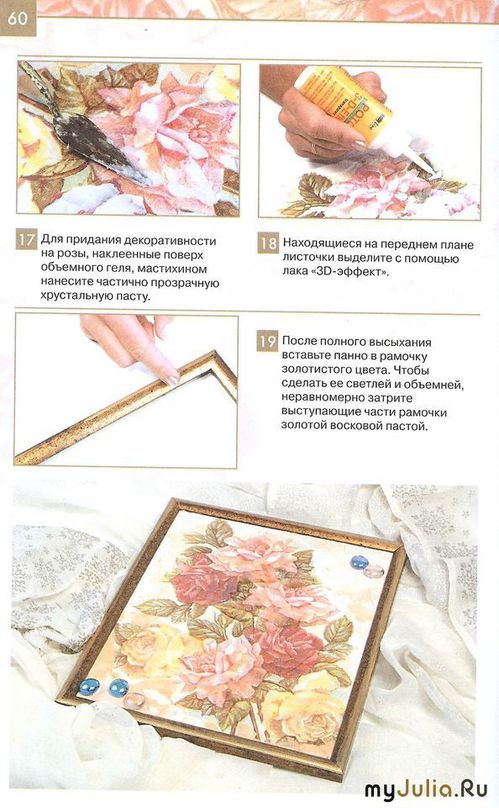 60

17 Для придания декоративности на розы, наклеенные поверх объемного геля, мастихином нанесите частично прозрачную хрустальную пасту.

18 Находящиеся на переднем плане листочки выделите с помощью лака «3D-эффект».

19 После полного высыхания вставьте панно в рамочку золотистого цвета. Чтобы сделать ее светлей и объемней, неравномерно затрите выступающие части рамочки золотой восковой пастой.

myJulia.Ru