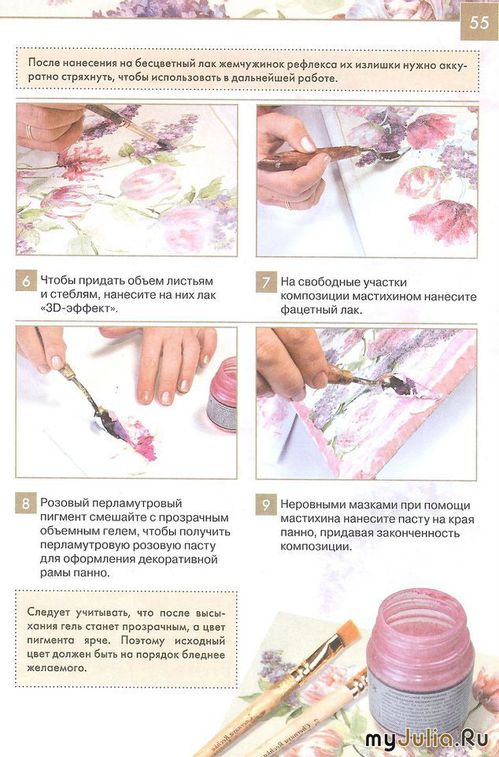 55

После нанесения на бесцветный лак жемчужинок рефлекса их излишки нужно аккуратно стряхнуть, чтобы использовать в дальнейшей работе.

6 Чтобы придать объем листьям и стеблям, нанесите на них лак «3D-эффект».

7 На свободные участки композиции мастихином нанесите фацетный лак.

8 Розовый перламутровый пигмент смешайте с прозрачным объемным гелем, чтобы получить перламутровую розовую пасту для оформления декоративной рамы панно.

9 Неровными мазками при помощи мастихина нанесите пасту на края панно, придавая законченность композиции.

Следует учитывать, что после высыхания гель станет прозрачным, а цвет пигмента ярче. Поэтому исходный цвет должен быть на порядок бледнее желаемого.

myJulia.Ru