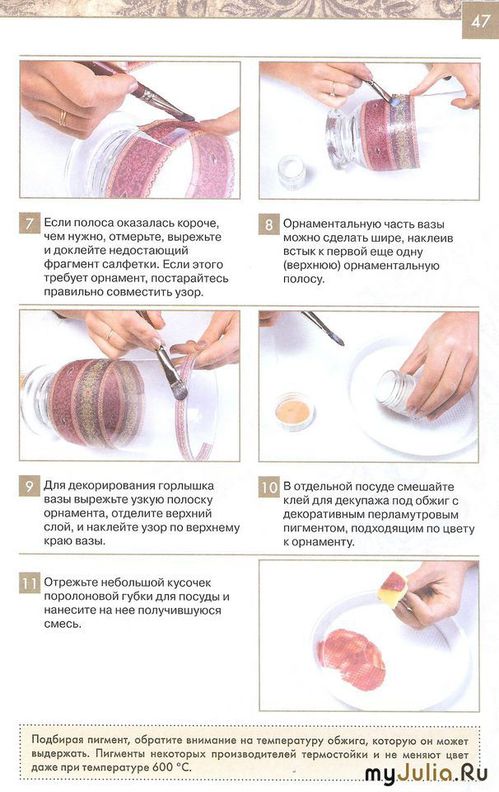 47

7 Если полоса оказалась короче, чем нужно, отмерьте, вырежьте и доклейте недостающий фрагмент салфетки. Если этого требует орнамент, постарайтесь правильно совместить узор.

8 Орнаментальную часть вазы можно сделать шире, наклеив встык к первой еще одну (верхнюю) орнаментальную полосу.

9 Для декорирования горлышка вазы вырежьте узкую полоску орнамента, отделите верхний слой, и наклейте узор по верхнему краю вазы.

10 В отдельной посуде смешайте клей для декупажа под обжиг с декоративным перламутровым пигментом, подходящим по цвету к орнаменту.

11 Отрежьте небольшой кусочек поролоновой губки для посуды и нанесите на нее получившуюся смесь.

Подбирая пигмент, обратите внимание на температуру обжига, которую он может выдержать. Пигменты некоторых производителей термостойки и не меняют цвет даже при температуре 600 °С.

myJulia.Ru