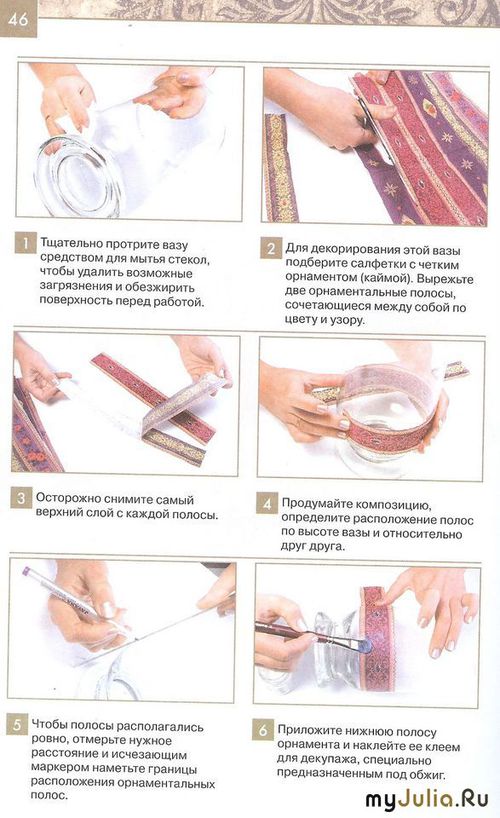 46

1 Тщательно протрите вазу средством для мытья стекол, чтобы удалить возможные загрязнения и обезжирить поверхность перед работой.

2 Для декорирования этой вазы подберите салфетки с четким орнаментом (каймой). Вырежьте две орнаментальные полосы, сочетающиеся между собой по цвету и узору.

3 Осторожно снимите самый верхний слой с каждой полосы.

4 Продумайте композицию, определите расположение полос по высоте вазы и относительно друг друга.

5 Чтобы полосы располагались ровно, отмерьте нужное расстояние и исчезающим маркером наметьте границы расположения орнаментальных полос.

6 Приложите нижнюю полосу орнамента и наклейте ее клеем для декупажа, специально предназначенным под обжиг.

myJulia.Ru