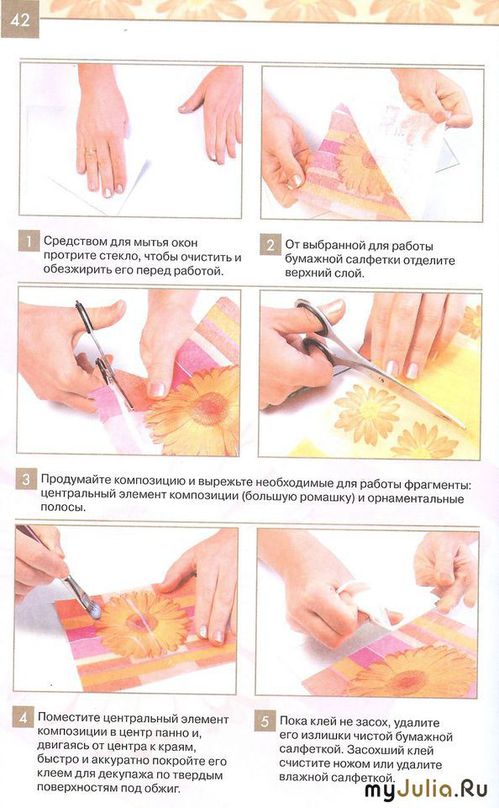 42

1 Средством для мытья окон протрите стекло, чтобы очистить и обезжирить его перед работой.

2 От выбранной для работы бумажной салфетки отделите верхний слой.

3 Продумайте композицию и вырежьте необходимые для работы фрагменты: центральный элемент композиции (большую ромашку) и орнаментальные полосы.

4 Поместите центральный элемент композиции в центр панно и, двигаясь от центра к краям, быстро и аккуратно покройте его клеем для декупажа по твердым поверхностям под обжиг.

5 Пока клей не засох, удалите его излишки чистой бумажной салфеткой. Засохший клей счистите ножом или удалите влажной салфеткой.

myJulia.Ru