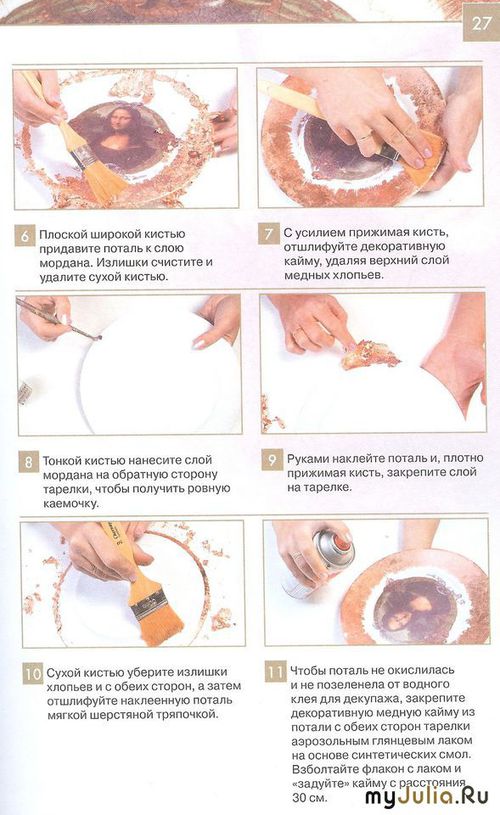 27

6 Плоской широкой кистью придавите поталь к слою мордана. Излишки счистите и удалите сухой кистью.

7 С усилием прижимая кисть, отшлифуйте декоративную кайму, удаляя верхний слой медных хлопьев.

8 Тонкой кистью нанесите слой мордана на обратную сторону тарелки, чтобы получить ровную каемочку.

9 Руками наклейте поталь и, плотно прижимая кисть, закрепите слой на тарелке.

10 Сухой кистью уберите излишки хлопьев и с обеих сторон, а затем отшлифуйте наклеенную поталь мягкой шерстяной тряпочкой.

11 Чтобы поталь не окислилась и не позеленела от водного клея для декупажа, закрепите декоративную медную кайму из потали с обеих сторон тарелки аэрозольным глянцевым лаком на основе синтетических смол. Взболтайте флакон с лаком и «задуйте» кайму с расстояния 30 см.

myJulia.Ru