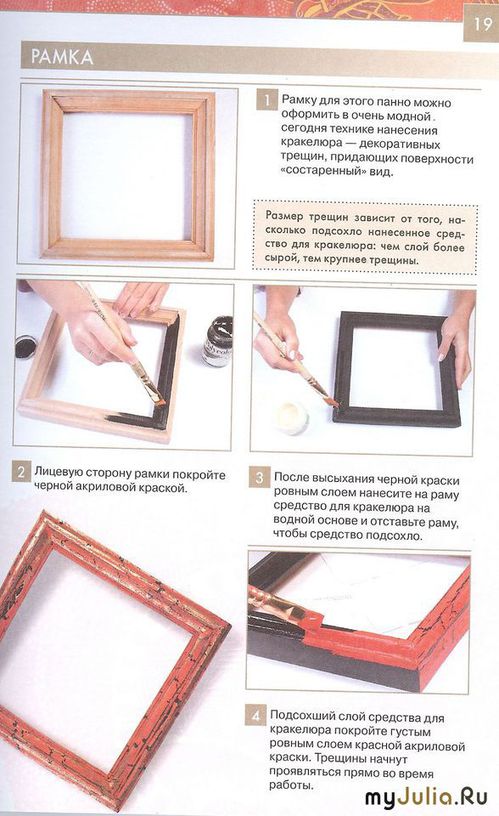 19

РАМКА

1 Рамку для этого панно можно оформить в очень модной . сегодня технике нанесения кракелюра — декоративных трещин, придающих поверхности «состаренный» вид.

Размер трещин зависит от того, насколько подсохло нанесенное средство для кракелюра: чем слой более сырой, тем крупнее трещины.

2 Лицевую сторону рамки покройте черной акриловой краской.

3 После высыхания черной краски ровным слоем нанесите на раму средство для кракелюра на водной основе и отставьте раму, чтобы средство подсохло.

4 Подсохший слой средства для кракелюра покройте густым ровным слоем красной акриловой краски. Трещины начнут проявляться прямо во время работы.

myJulia.Ru