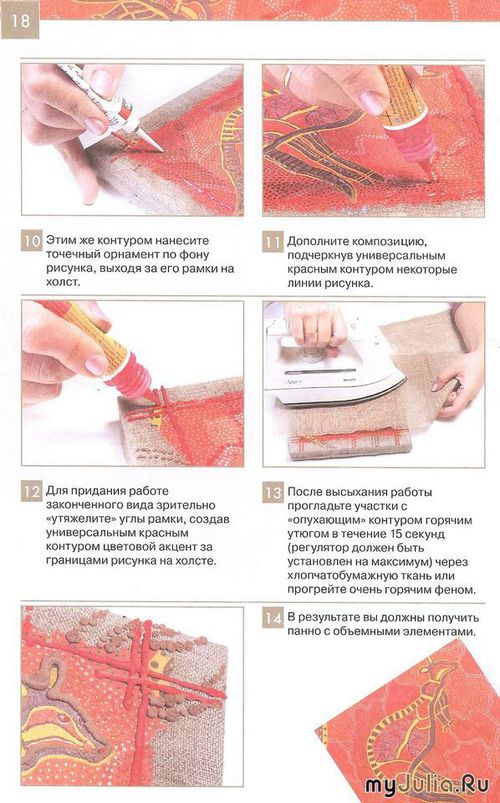 18

10 Этим же контуром нанесите точечный орнамент по фону рисунка, выходя за его рамки на холст.

11 Дополните композицию, подчеркнув универсальным красным контуром некоторые линии рисунка.

12 Для придания работе законченного вида зрительно «утяжелите» углы рамки, создав универсальным красным контуром цветовой акцент за границами рисунка на холсте.

13 После высыхания работы прогладьте участки с «опухающим» контуром горячим утюгом в течение 15 секунд (регулятор должен быть установлен на максимум) через хлопчатобумажную ткань или прогрейте очень горячим феном.

14 В результате вы должны получить панно с объемными элементами.

myJulia.Ru