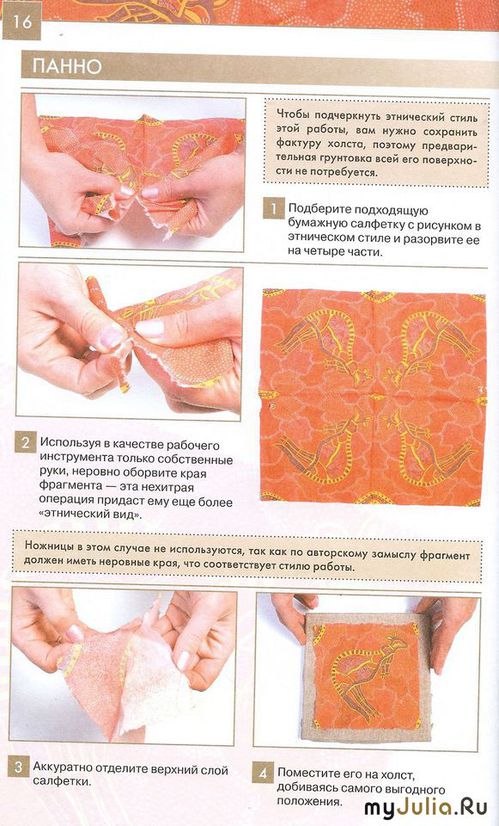 16

ПАННО

Чтобы подчеркнуть этнический стиль этой работы, вам нужно сохранить фактуру холста, поэтому предварительная грунтовка всей его поверхности не потребуется.

1 Подберите подходящую бумажную салфетку с рисунком в этническом стиле и разорвите ее на четыре части.

2 Используя в качестве рабочего инструмента только собственные руки, неровно оборвите края фрагмента — эта нехитрая операция придаст ему еще более «этнический вид».

Ножницы в этом случае не используются, так как по авторскому замыслу фрагмент должен иметь неровные края, что соответствует стилю работы.

3 Аккуратно отделите верхний слой салфетки.

4 Поместите его на холст, добиваясь самого выгодного положения.

myJulia.Ru