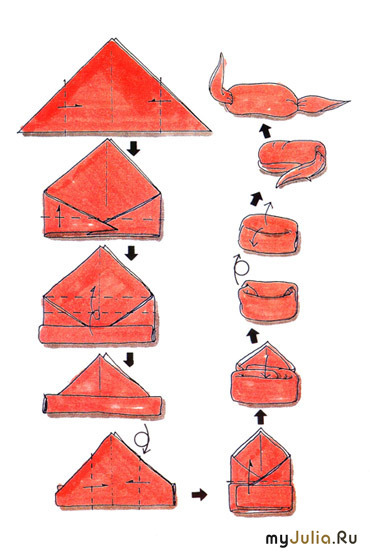 myJulia.Ru