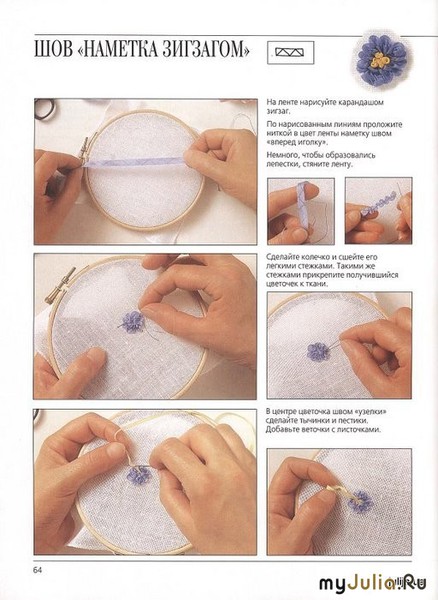 ШОВ «НАМЕТКА ЗИГЗАГОМ»

На ленте нарисуйте карандашом зигзаг.

По нарисованным линиям проложите ниткой в цвет ленты наметку швом «вперед иголку».

Немного, чтобы образовались лепестки, стяните ленту.

Сделайте колечко и сшейте его легкими стежками. Такими же стежками прикрепите получившийся цветочек к ткани.

В центре цветочка швом «узелки» сделайте тычинки и пестики. Добавьте веточки с листочками.

64

myJulia.Ru