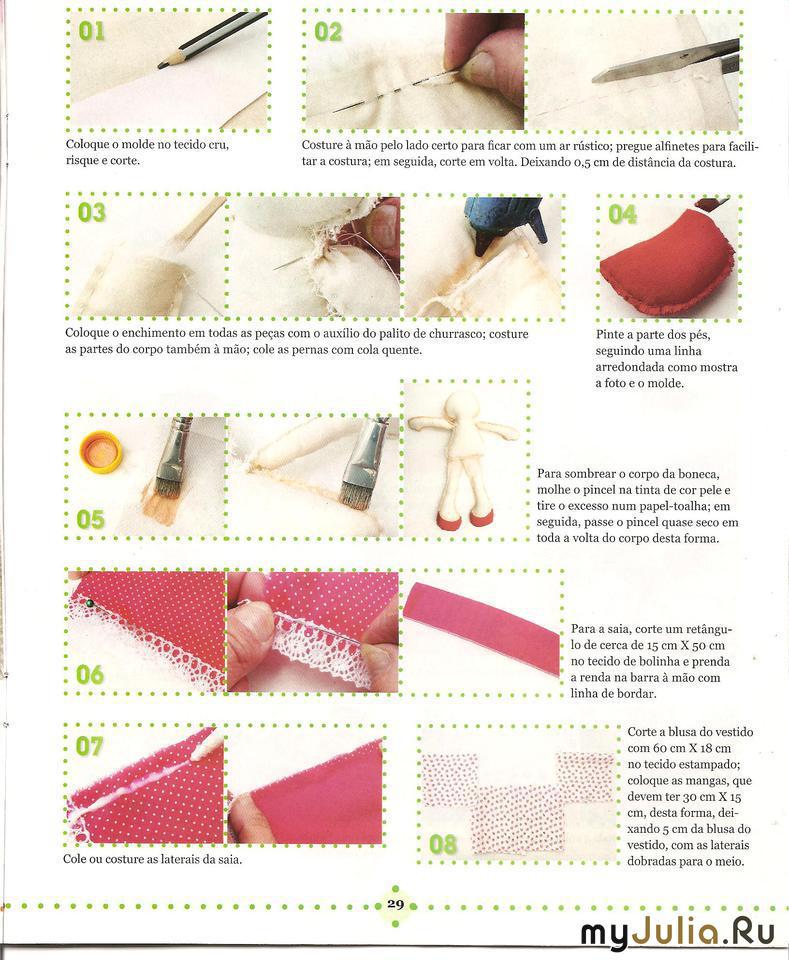 01

Coloque o molde no tecido cru, risque e corte.

02

Costure à mão pelo lado certo para ficar com um ar rústico; pregue alfinetes para facilitar a costura; em seguida, corte em volta. Deixando 0,5 cm de distância da costura.

03

Coloque o enchimento em todas as peças com o auxílio do palito de churrasco; costure as partes do corpo também à mão; cole as pernas com cola quente.

04

Pinte a parte dos pés, seguindo uma linha arredondada como mostra a foto e o molde.

05

Para sombrear o corpo da boneca, molhe o pincel na tinta de cor pele e tire o excesso num papel-toalha; em seguida, passe o pincel quase seco em toda a volta do corpo desta forma.

06

Para a saia, corte um retângulo de cerca de 15 cm X 50 cm no tecido de bolinha e prenda a renda na barra à mão com linha de bordar.

07

Cole ou costure as laterais da saia.

08

Corte a blusa do vestido com 60 cm X 18 cm no tecido estampado; coloque as mangas, que devem ter 30 cm X 15 cm, desta forma, deixando 5 cm da blusa do vestido, com as laterais dobradas para o meio.

29

myJulia.Ru