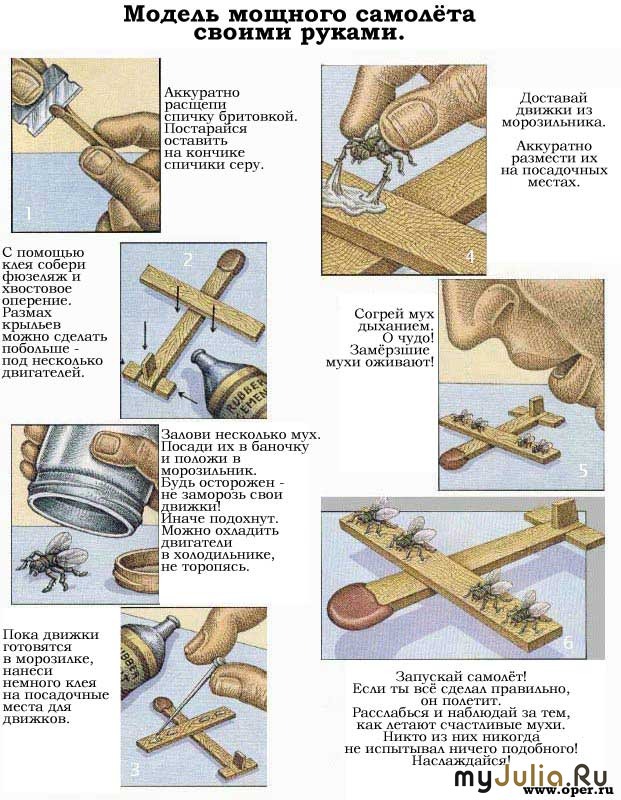 Модель мощного самолёта своими руками.

Аккуратно расщепи спичку бритовкой. Постарайся оставить на кончике спички серу.

1

С помощью клея собери фюзеляж и хвостовое оперение. Размах крыльев можно сделать побольше - под несколько двигателей.

2

RUBBER CEMENT

Залови несколько мух. Посади их в баночку и положи в морозильник. Будь осторожен - не заморозь свои движки! Иначе подохнут. Можно охладить двигатели в холодильнике, не торопясь.

Пока движки готовятся в морозилке, нанеси немного клея на посадочные места для движков.

3

Доставай движки из морозильника.

Аккуратно размести их на посадочных местах.

4

Согрей мух дыханием. О чудо! Замёрзшие мухи оживают!

5

6

Запускай самолёт! Если ты всё сделал правильно, он полетит. Расслабься и наблюдай за тем, как летают счастливые мухи. Никто из них никогда не испытывал ничего подобного! Наслаждайся!

myJulia.Ru
www.oper.ru